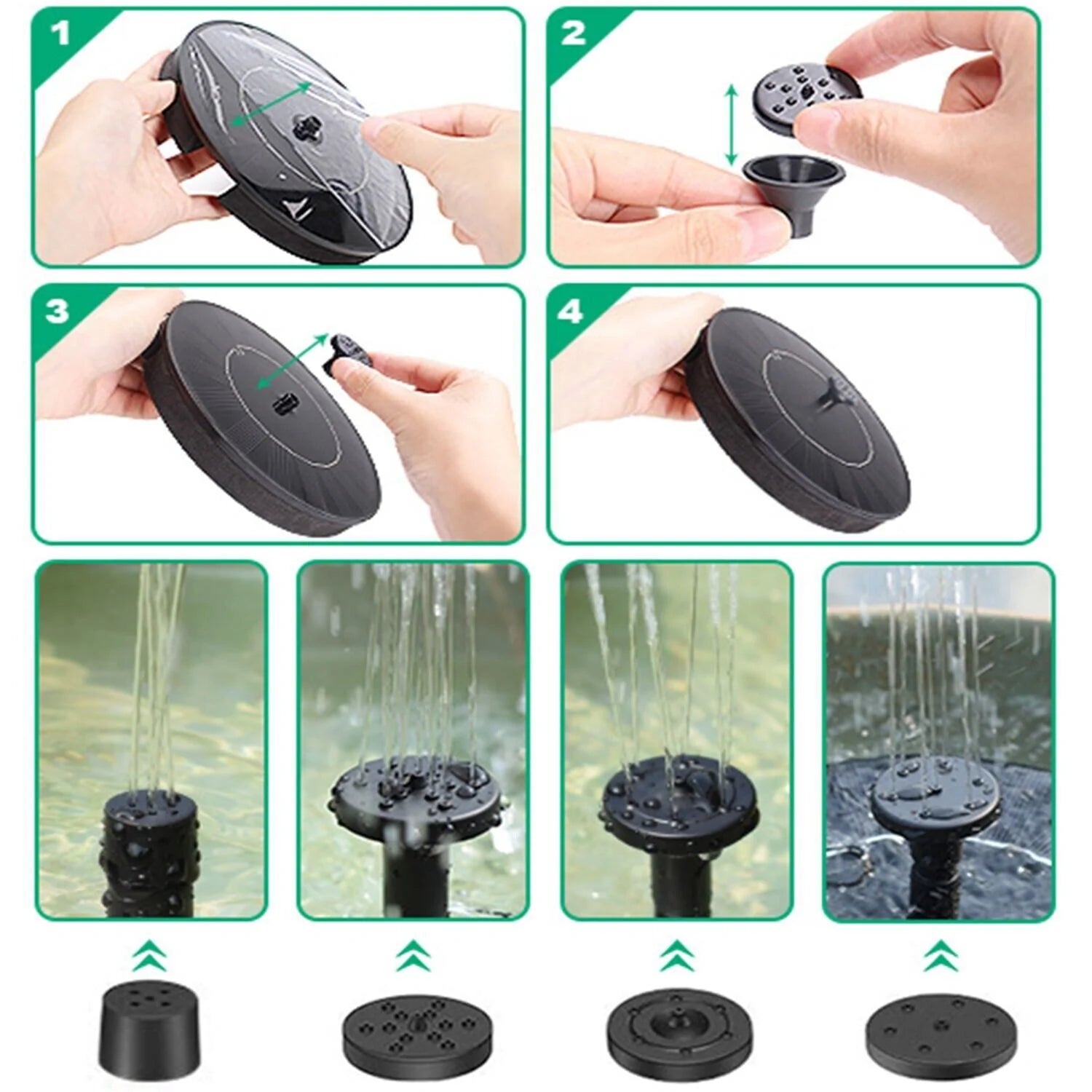 1

2

3

4