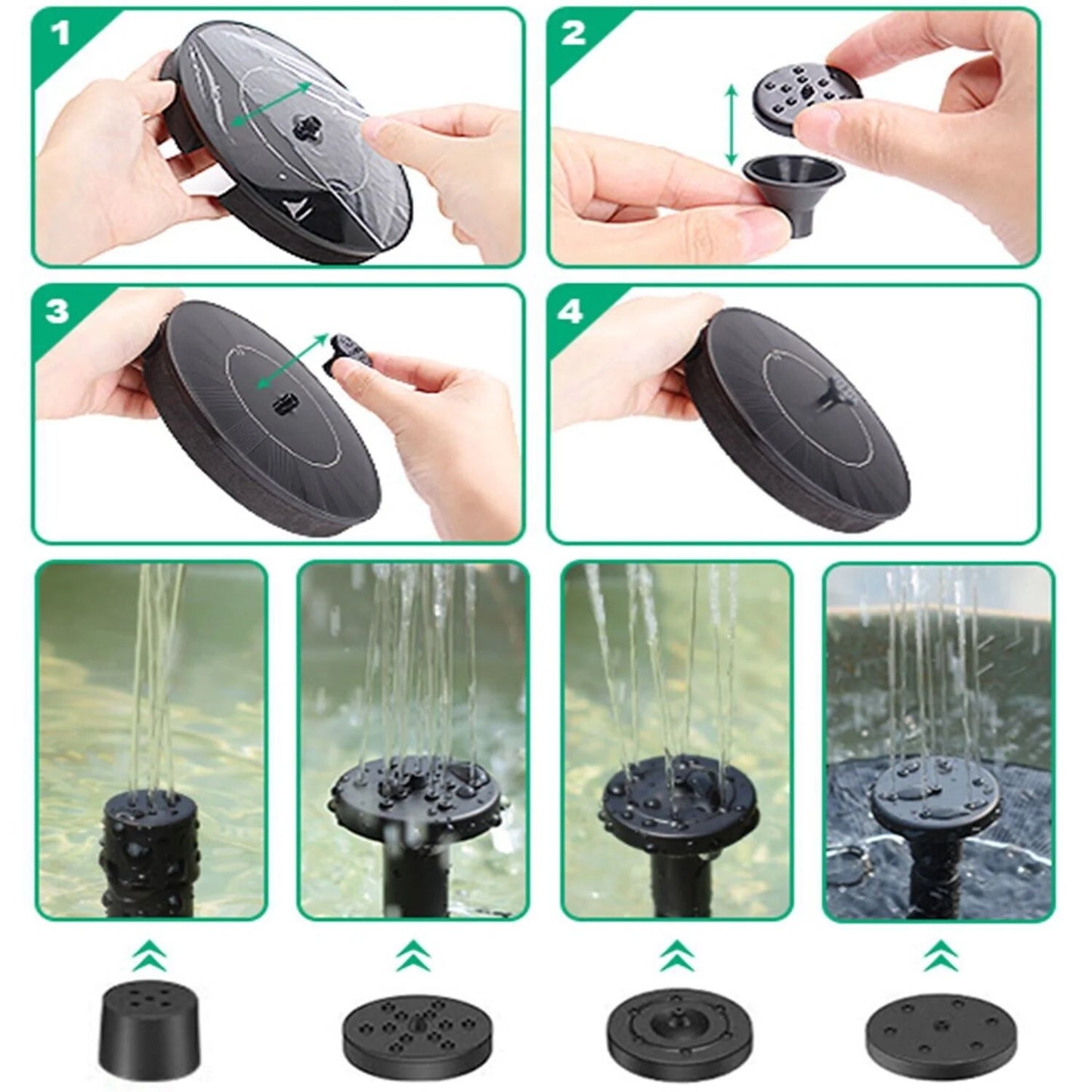 1

2

3

4